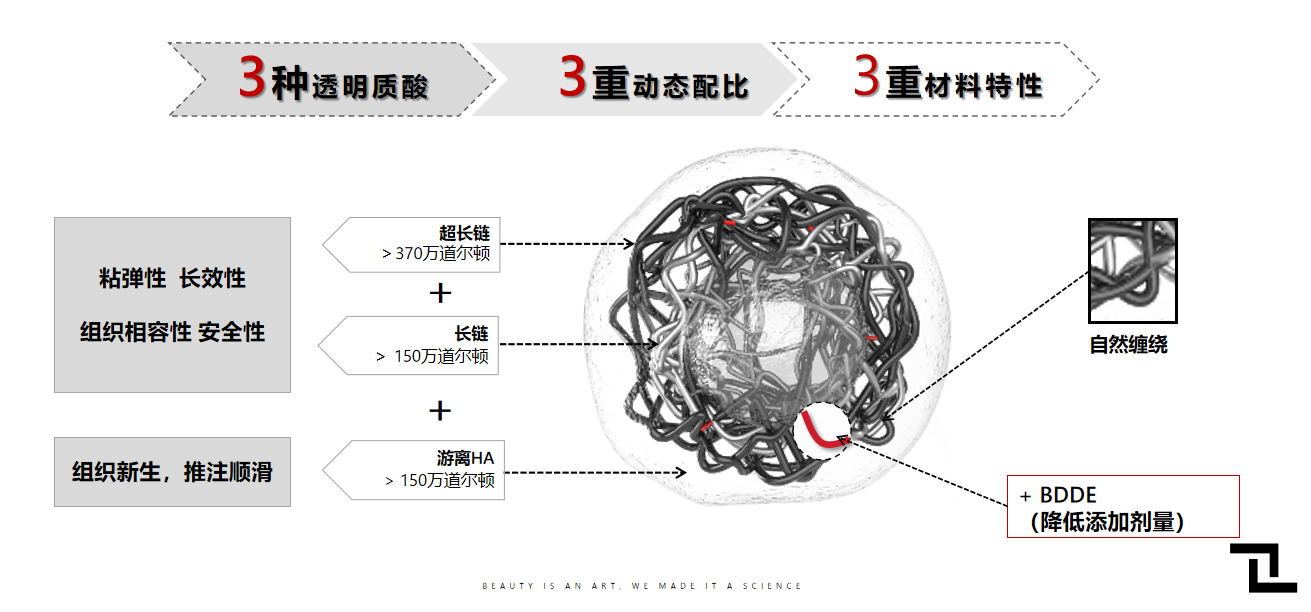 3种透明质酸

3重动态配比

3重材料特性

粘弹性 长效性

组织相容性 安全性

组织新生，推注顺滑

超长链
> 370万道尔顿

+

长链
> 150万道尔顿

+

游离HA
> 150万道尔顿

自然缠绕

+ BDDE
（降低添加剂量）

BEAUTY IS AN ART, WE MADE IT A SCIENCE